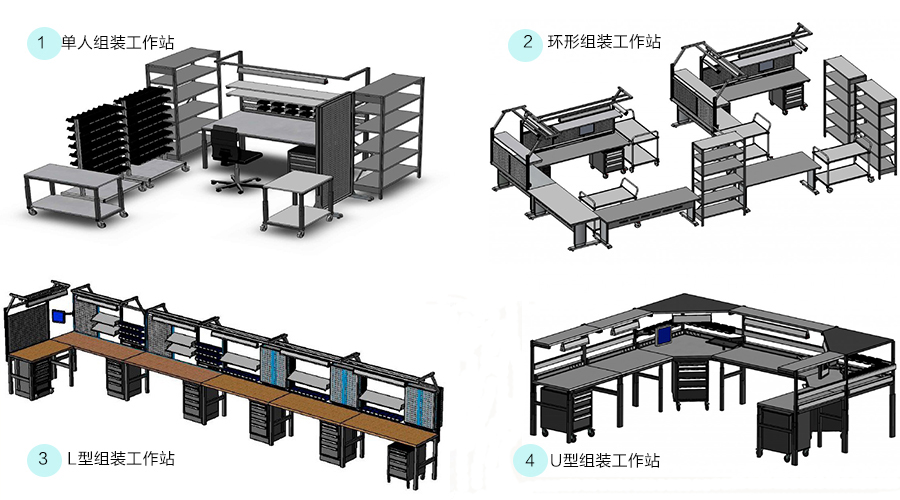 1 单人组装工作站

2 环形组装工作站

3 L型组装工作站

4 U型组装工作站