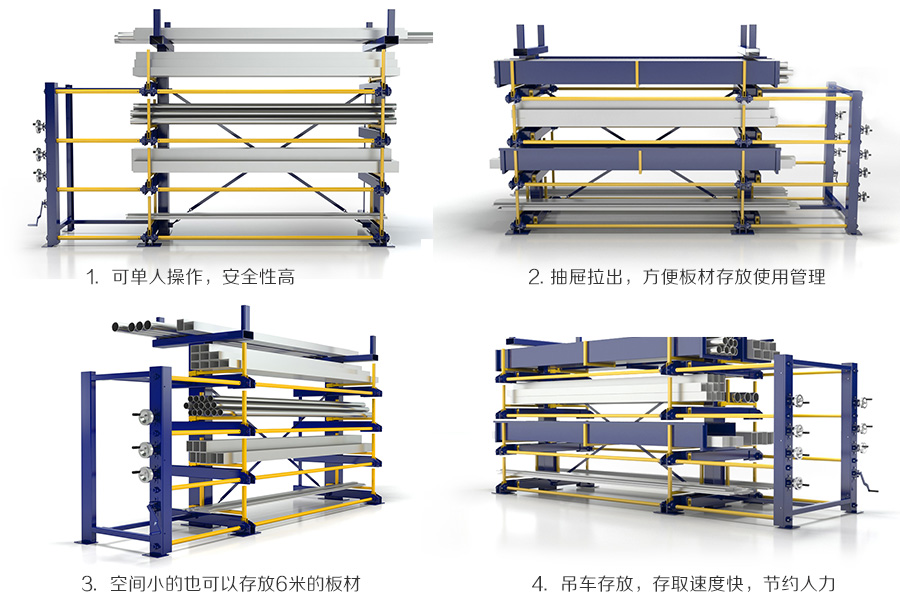 1. 可单人操作，安全性高

2. 抽屉拉出，方便板材存放使用管理

3. 空间小的也可以存放6米的板材

4. 吊车存放，存取速度快，节约人力